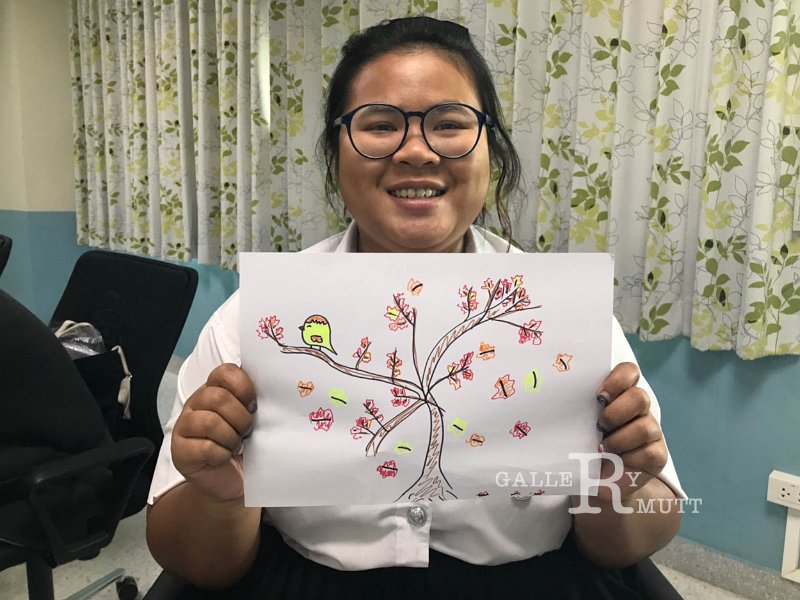 GALLERY RMUTT